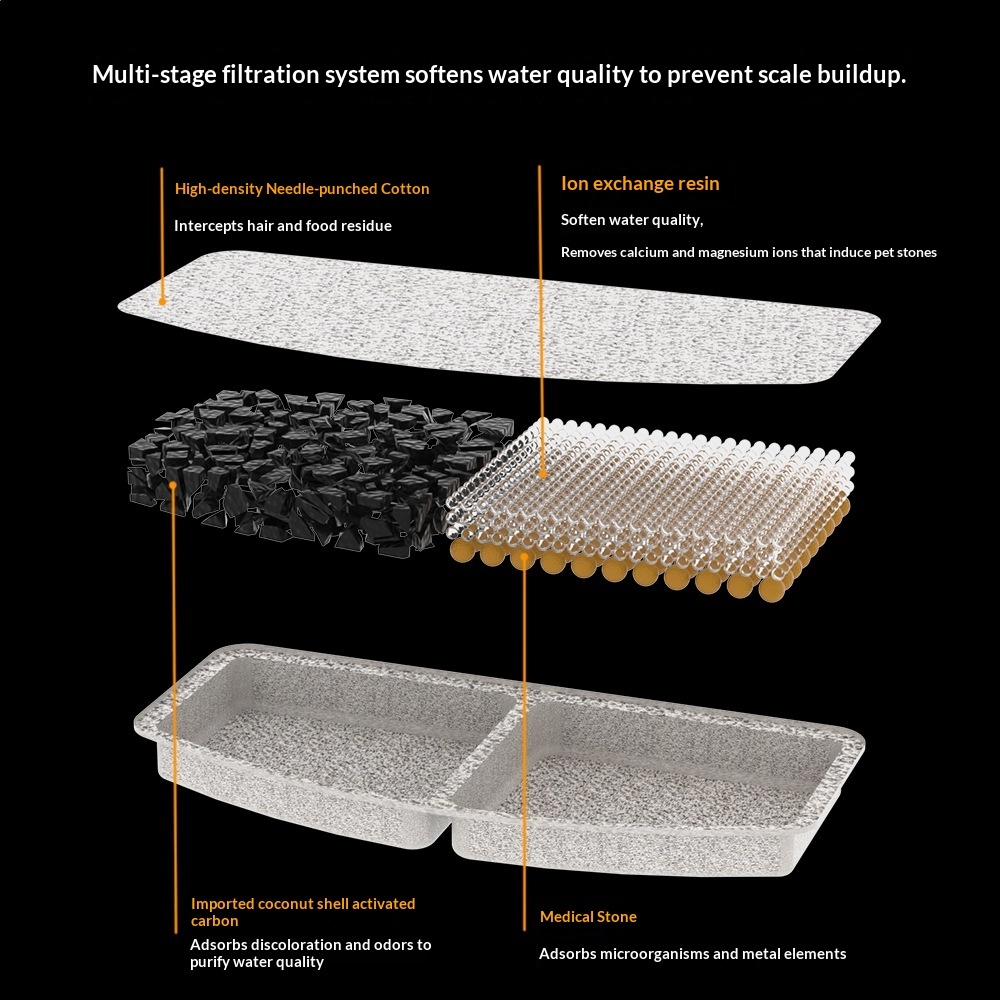 Multi-stage filtration system softens water quality to prevent scale buildup.

High-density Needle-punched Cotton

Intercepts hair and food residue

Ion exchange resin

Soften water quality,

Removes calcium and magnesium ions that induce pet stones

Imported coconut shell activated carbon

Adsorbs discoloration and odors to purify water quality

Medical Stone

Adsorbs microorganisms and metal elements