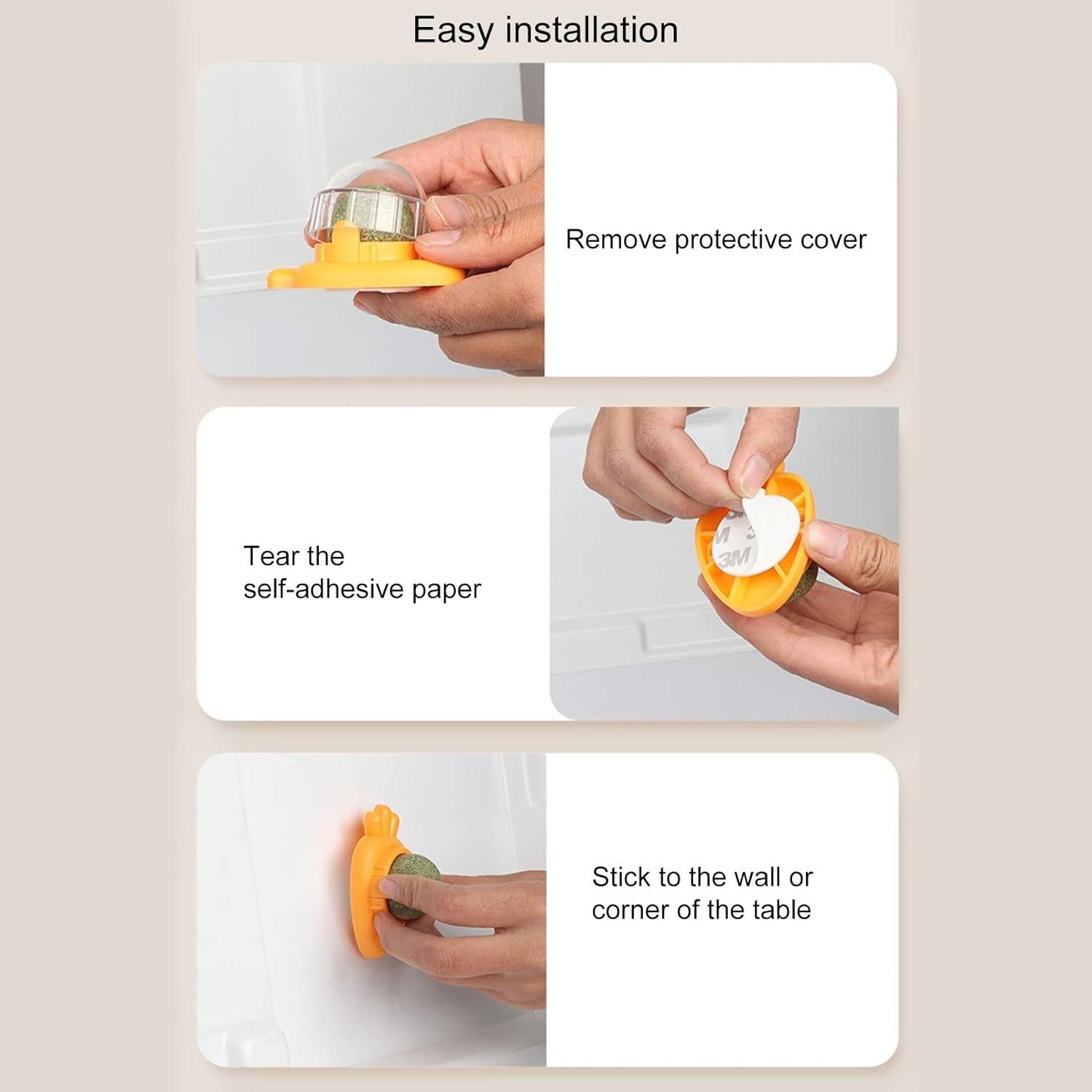 Easy installation

Remove protective cover

Tear the self-adhesive paper

3M

Stick to the wall or corner of the table