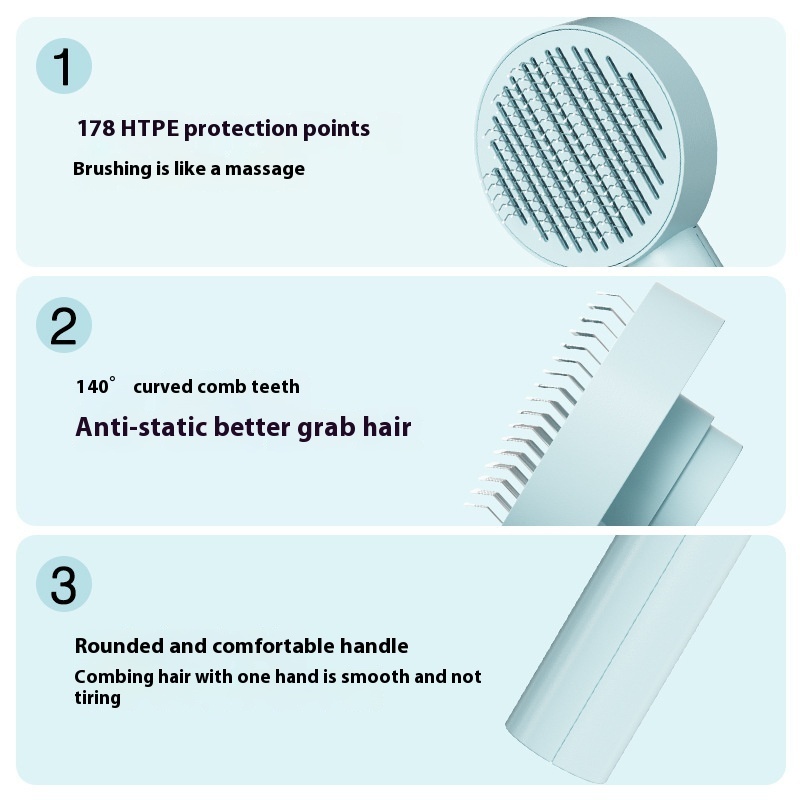 1

178 HTPE protection points

Brushing is like a massage

2

140° curved comb teeth

Anti-static better grab hair

3

Rounded and comfortable handle

Combing hair with one hand is smooth and not tiring